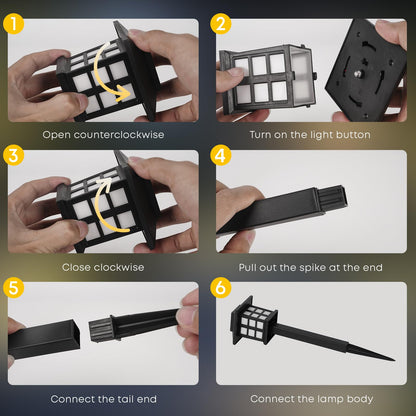 1
Open counterclockwise

2
Turn on the light button

3
Close clockwise

4
Pull out the spike at the end

5
Connect the tail end

6
Connect the lamp body